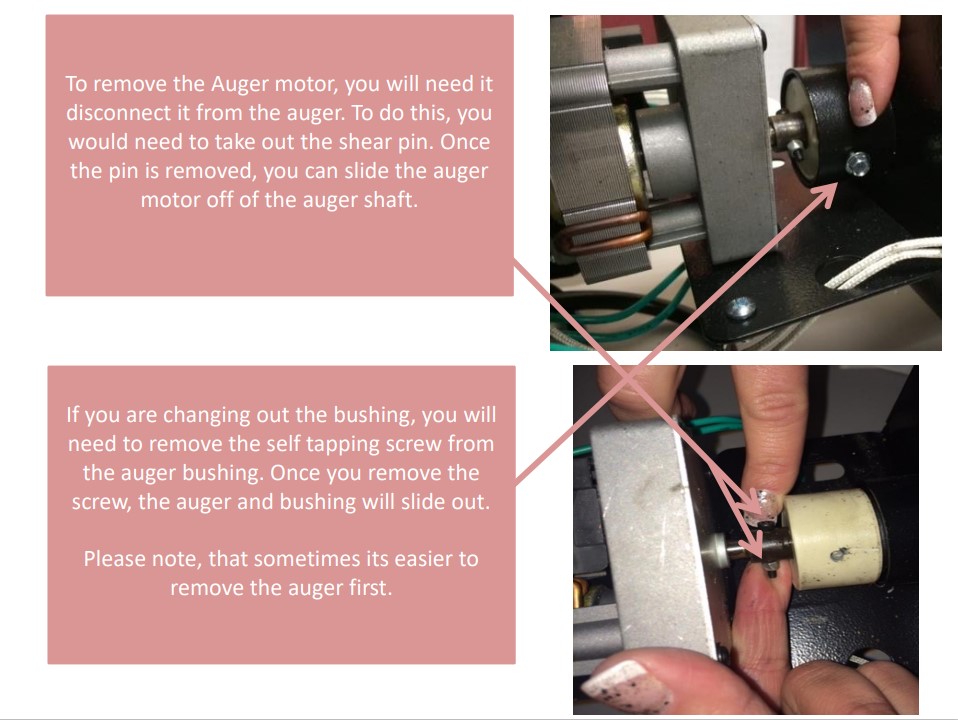 To remove the Auger motor, you will need it disconnect it from the auger. To do this, you would need to take out the shear pin. Once the pin is removed, you can slide the auger motor off of the auger shaft.

If you are changing out the bushing, you will need to remove the self tapping screw from the auger bushing. Once you remove the screw, the auger and bushing will slide out.

Please note, that sometimes its easier to remove the auger first.