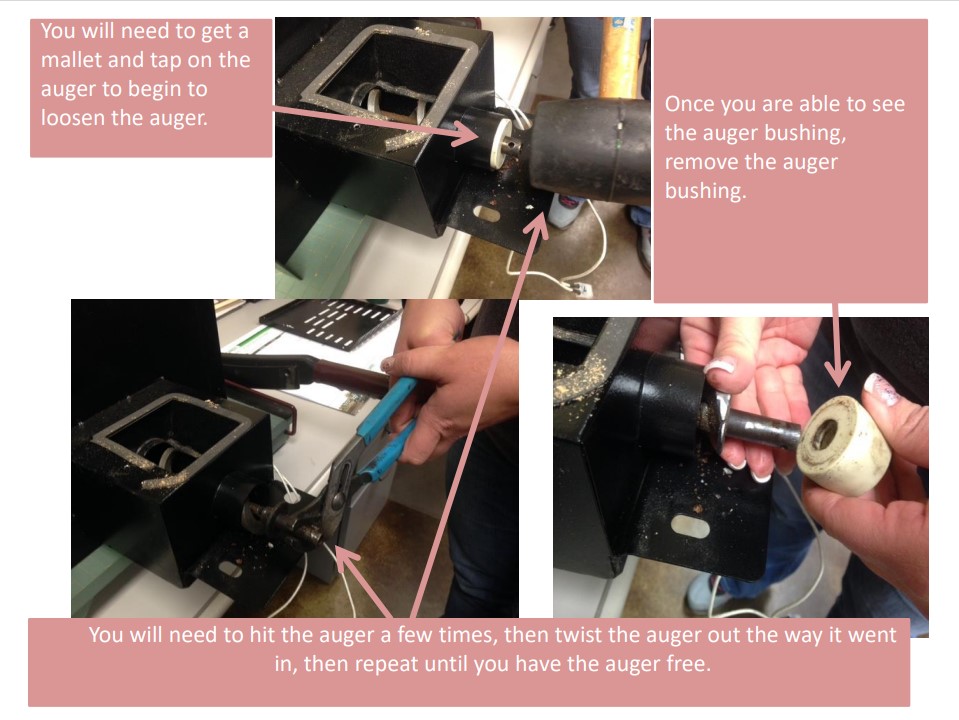 You will need to get a mallet and tap on the auger to begin to loosen the auger.

Once you are able to see the auger bushing, remove the auger bushing.

You will need to hit the auger a few times, then twist the auger out the way it went in, then repeat until you have the auger free.