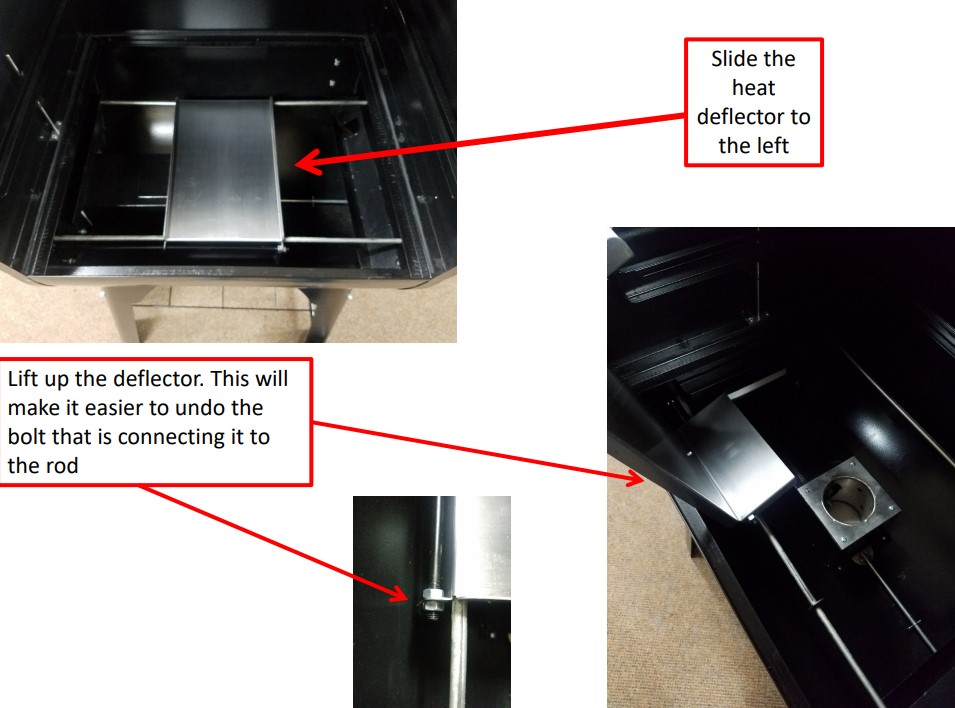 Slide the heat deflector to the left

Lift up the deflector. This will make it easier to undo the bolt that is connecting it to the rod