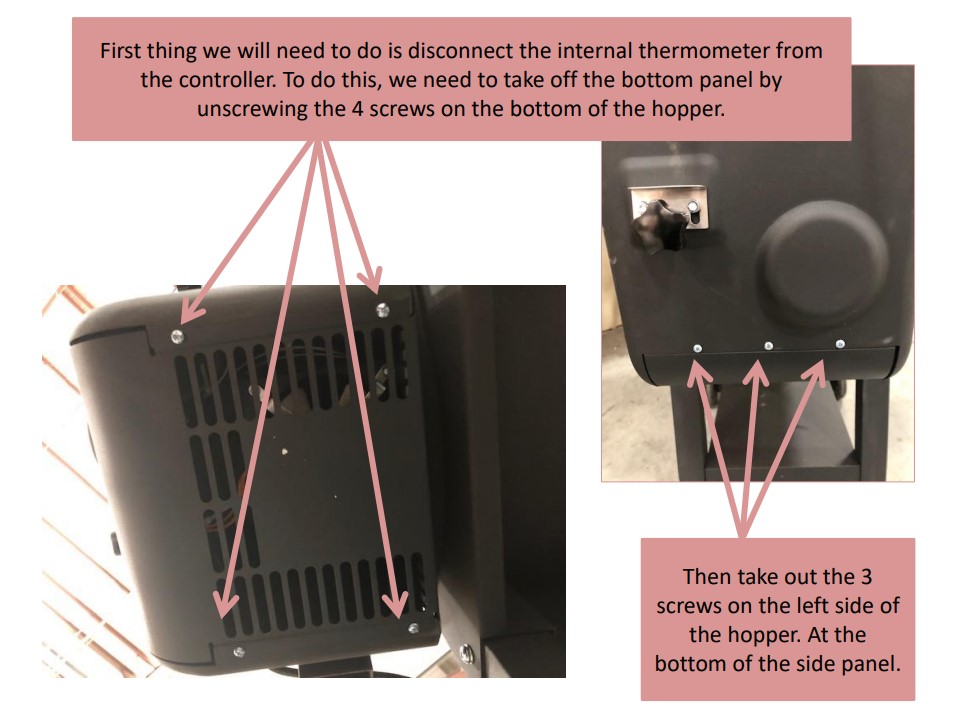 First thing we will need to do is disconnect the internal thermometer from the controller. To do this, we need to take off the bottom panel by unscrewing the 4 screws on the bottom of the hopper.

Then take out the 3 screws on the left side of the hopper. At the bottom of the side panel.