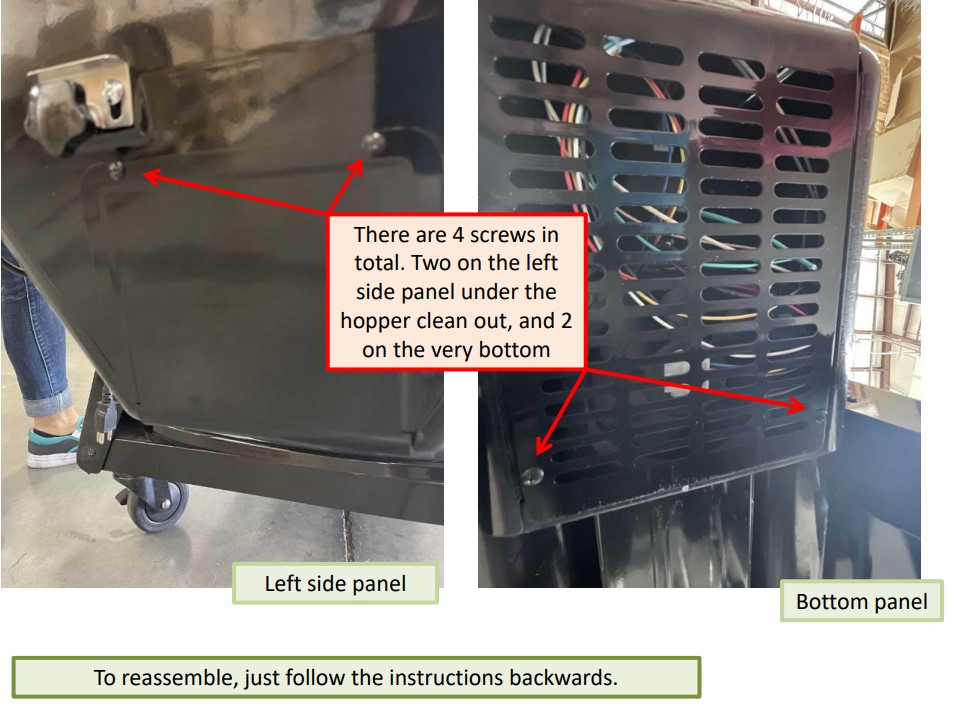 There are 4 screws in total. Two on the left side panel under the hopper clean out, and 2 on the very bottom

Left side panel

Bottom panel

To reassemble, just follow the instructions backwards.