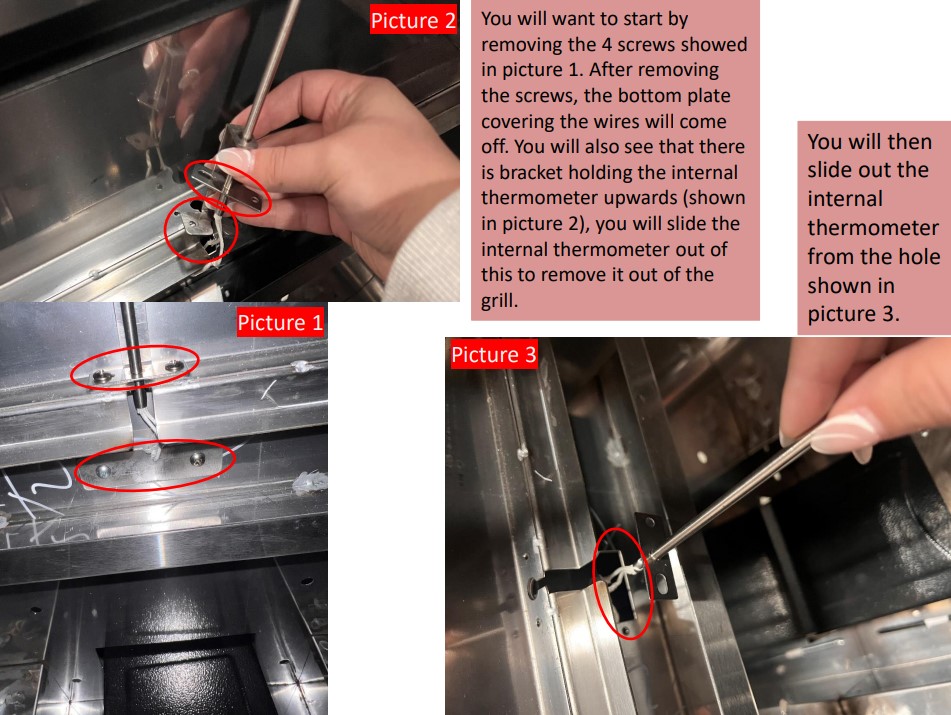 Picture 2

You will want to start by removing the 4 screws showed in picture 1. After removing the screws, the bottom plate covering the wires will come off. You will also see that there is bracket holding the internal thermometer upwards (shown in picture 2), you will slide the internal thermometer out of this to remove it out of the grill.

You will then slide out the internal thermometer from the hole shown in picture 3.

Picture 1

Picture 3