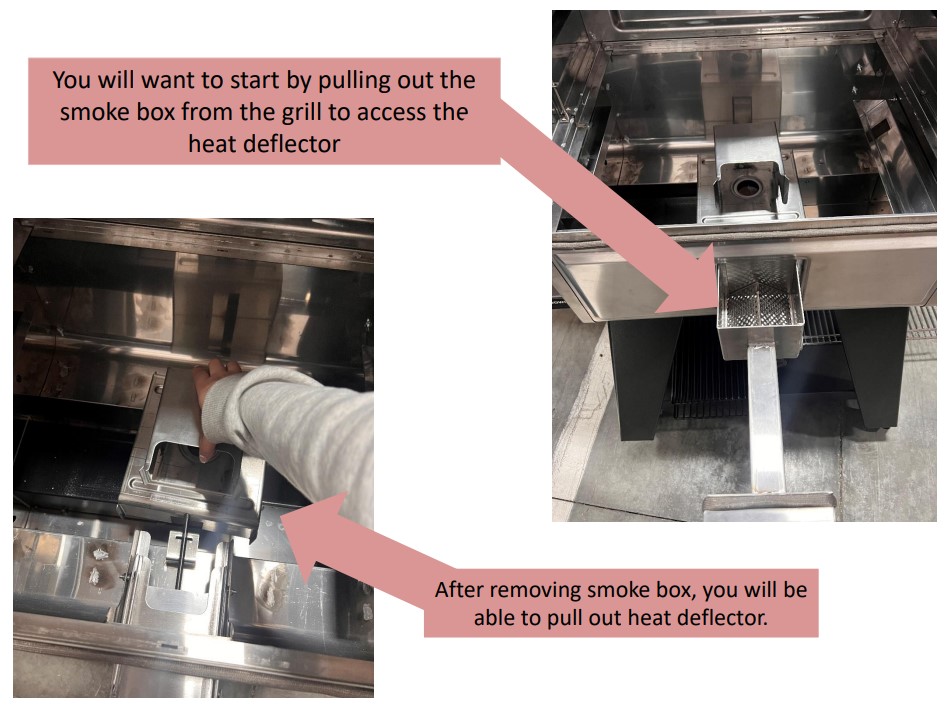 You will want to start by pulling out the smoke box from the grill to access the heat deflector

After removing smoke box, you will be able to pull out heat deflector.