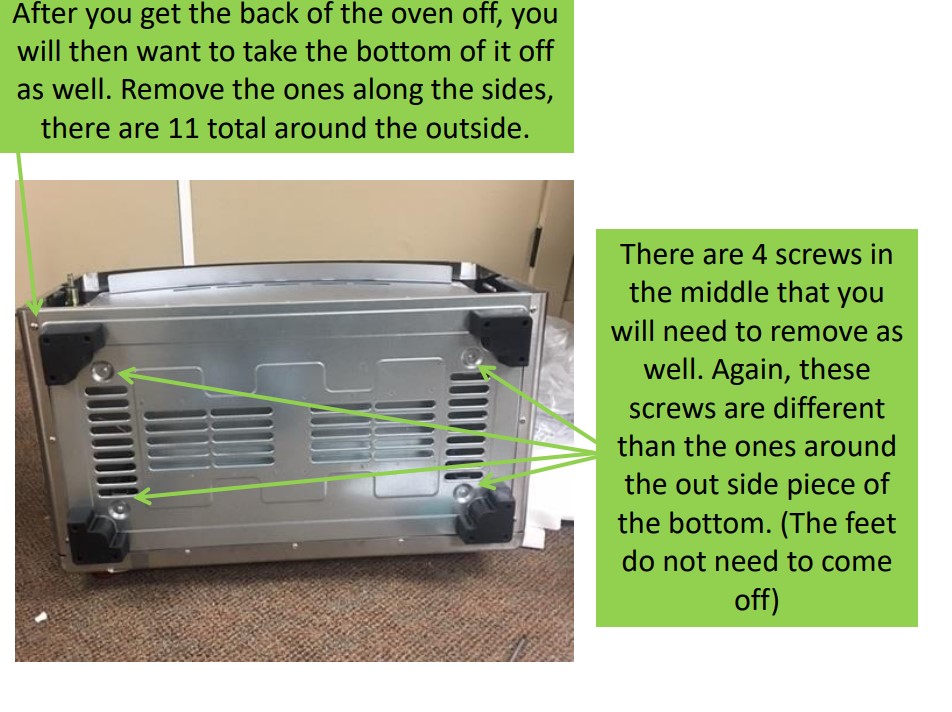 After you get the back of the oven off, you will then want to take the bottom of it off as well. Remove the ones along the sides, there are 11 total around the outside.

There are 4 screws in the middle that you will need to remove as well. Again, these screws are different than the ones around the out side piece of the bottom. (The feet do not need to come off)