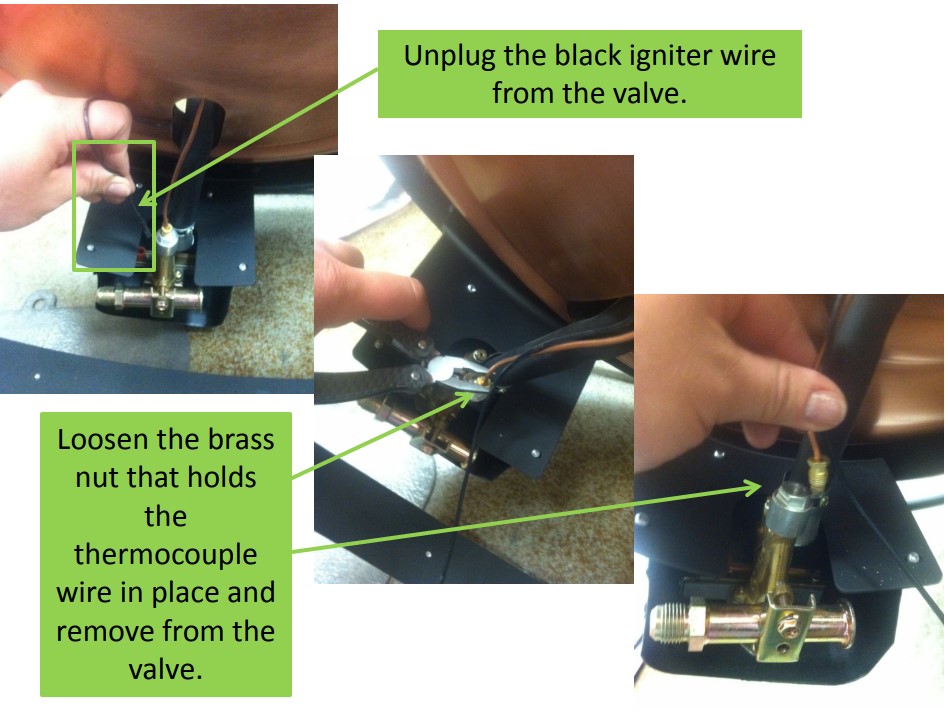 Unplug the black igniter wire from the valve.

Loosen the brass nut that holds the thermocouple wire in place and remove from the valve.