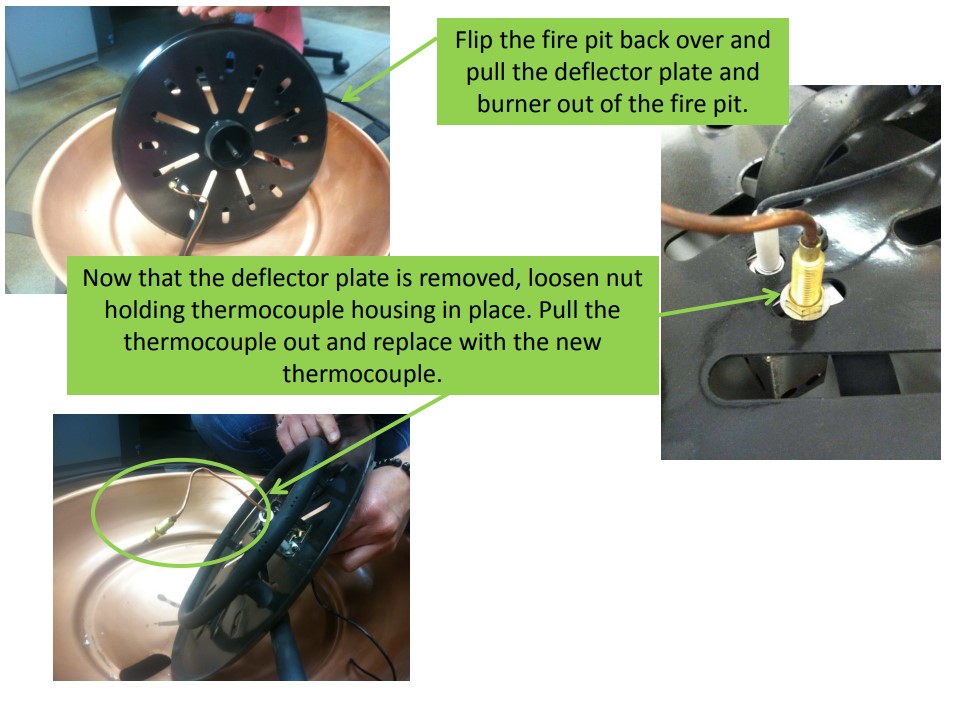 Flip the fire pit back over and pull the deflector plate and burner out of the fire pit.

Now that the deflector plate is removed, loosen nut holding thermocouple housing in place. Pull the thermocouple out and replace with the new thermocouple.