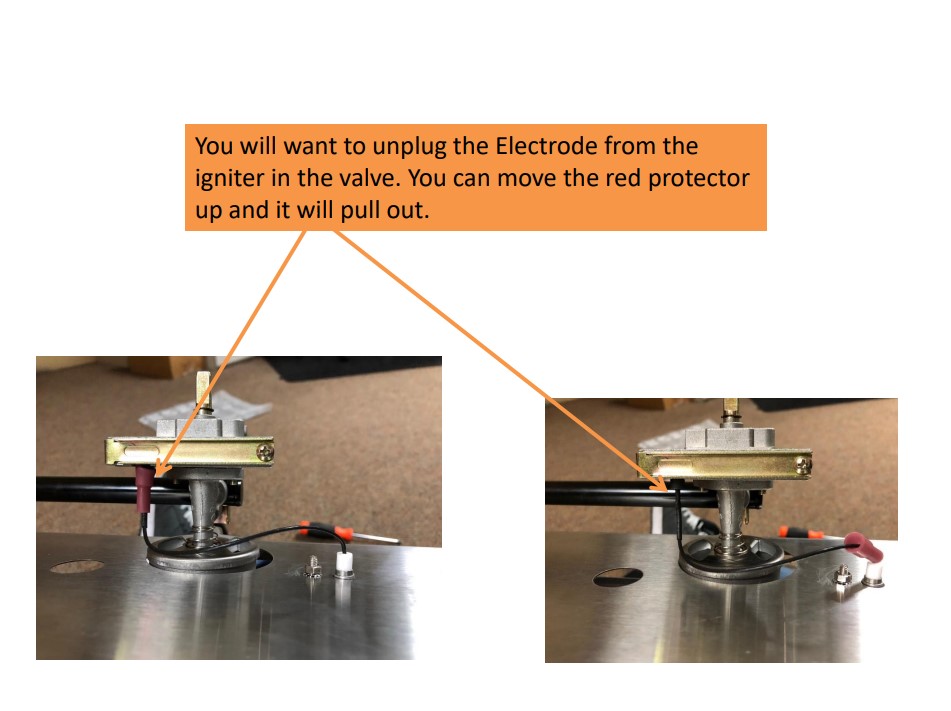 You will want to unplug the Electrode from the igniter in the valve. You can move the red protector up and it will pull out.