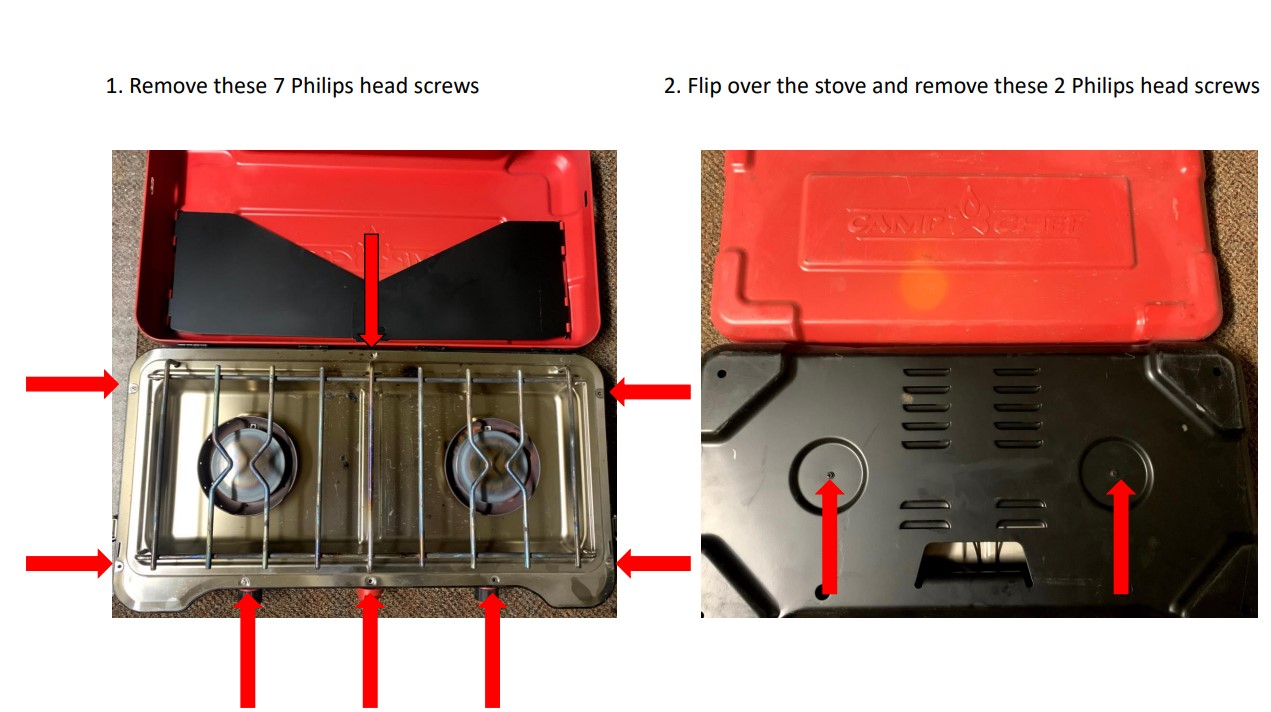 1. Remove these 7 Philips head screws

2. Flip over the stove and remove these 2 Philips head screws

CAMP CHEF