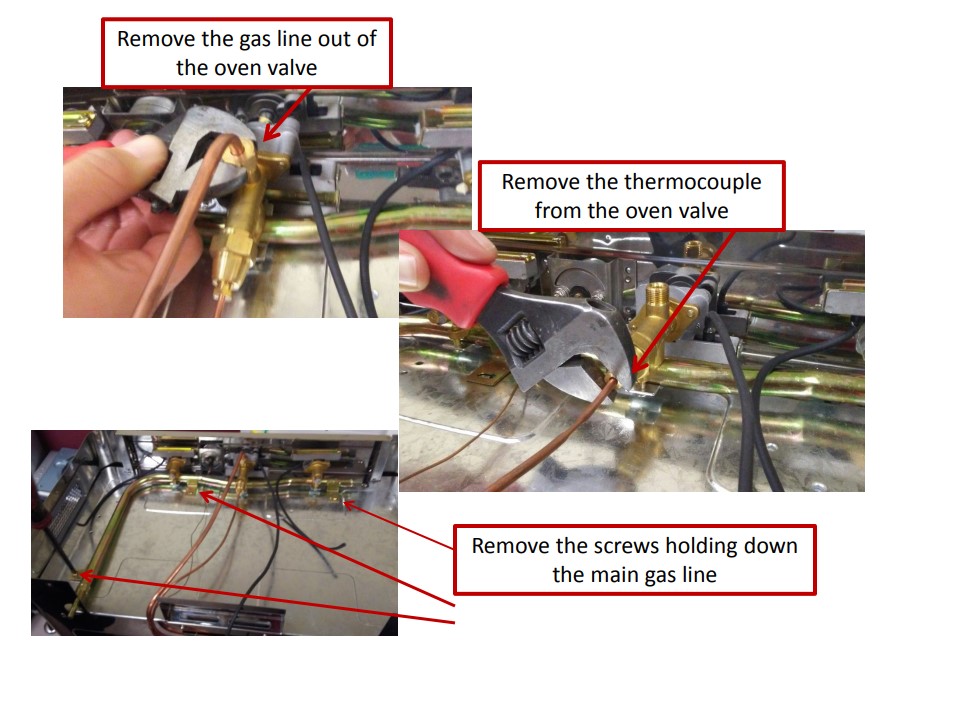 Remove the gas line out of the oven valve

Remove the thermocouple from the oven valve

Remove the screws holding down the main gas line